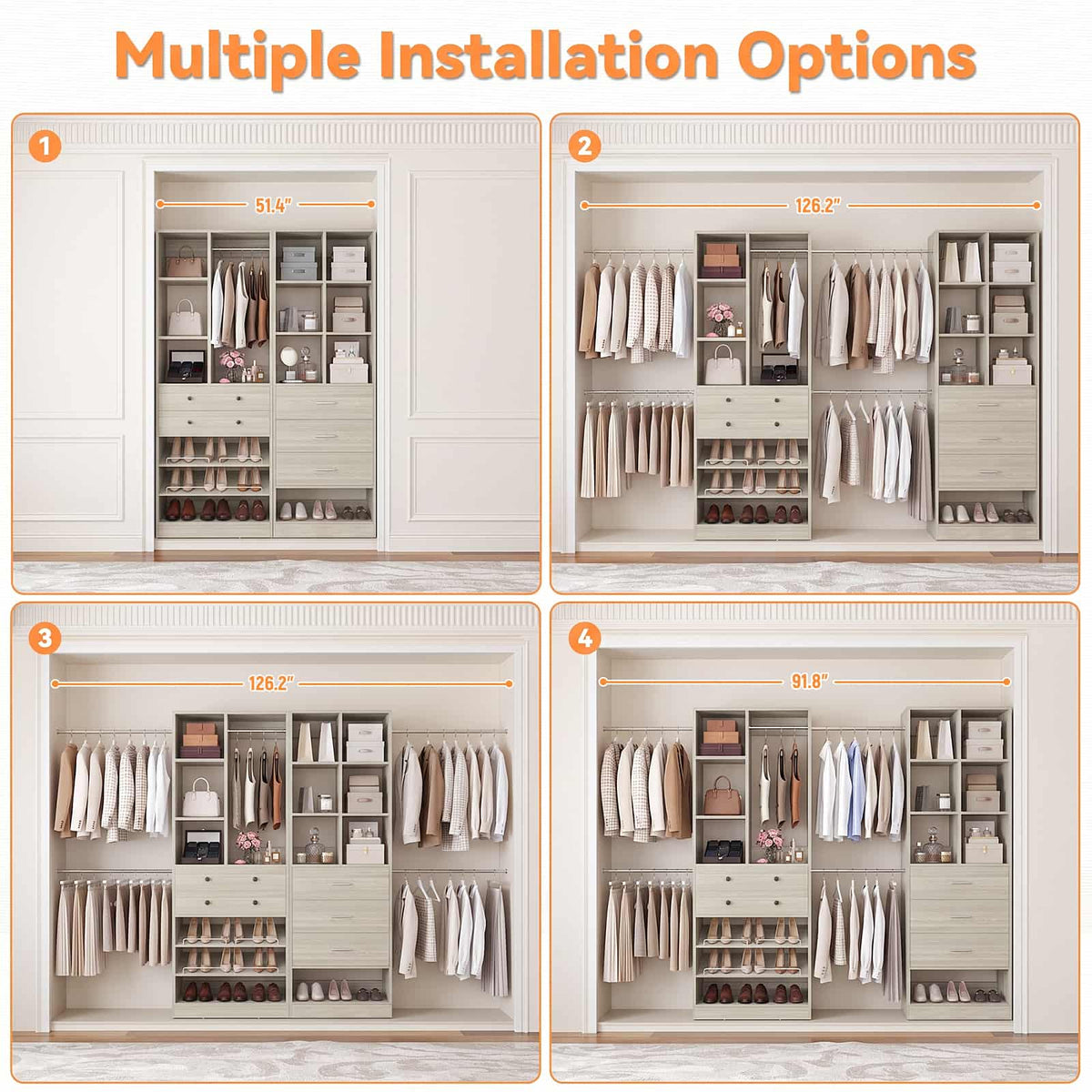 Multiple Installation Options

1

51.4"

2

126.2"

3

126.2"

4

91.8"