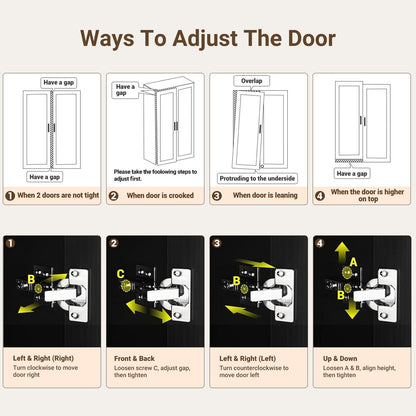 Ways To Adjust The Door

Have a gap

Have a gap

1 When 2 doors are not tight

Have a gap

Please take the foolowing steps to adjust first.

2 When door is crooked

Overlap

Protruding to the underside

3 When door is leaning

Have a gap

4 When the door is higher on top

1

B

Left & Right (Right)
Turn clockwise to move door right

2

C

Front & Back
Loosen screw C, adjust gap, then tighten

3

B

Left & Right (Left)
Turn counterclockwise to move door left

4

A

B

Up & Down
Loosen A & B, align height, then tighten