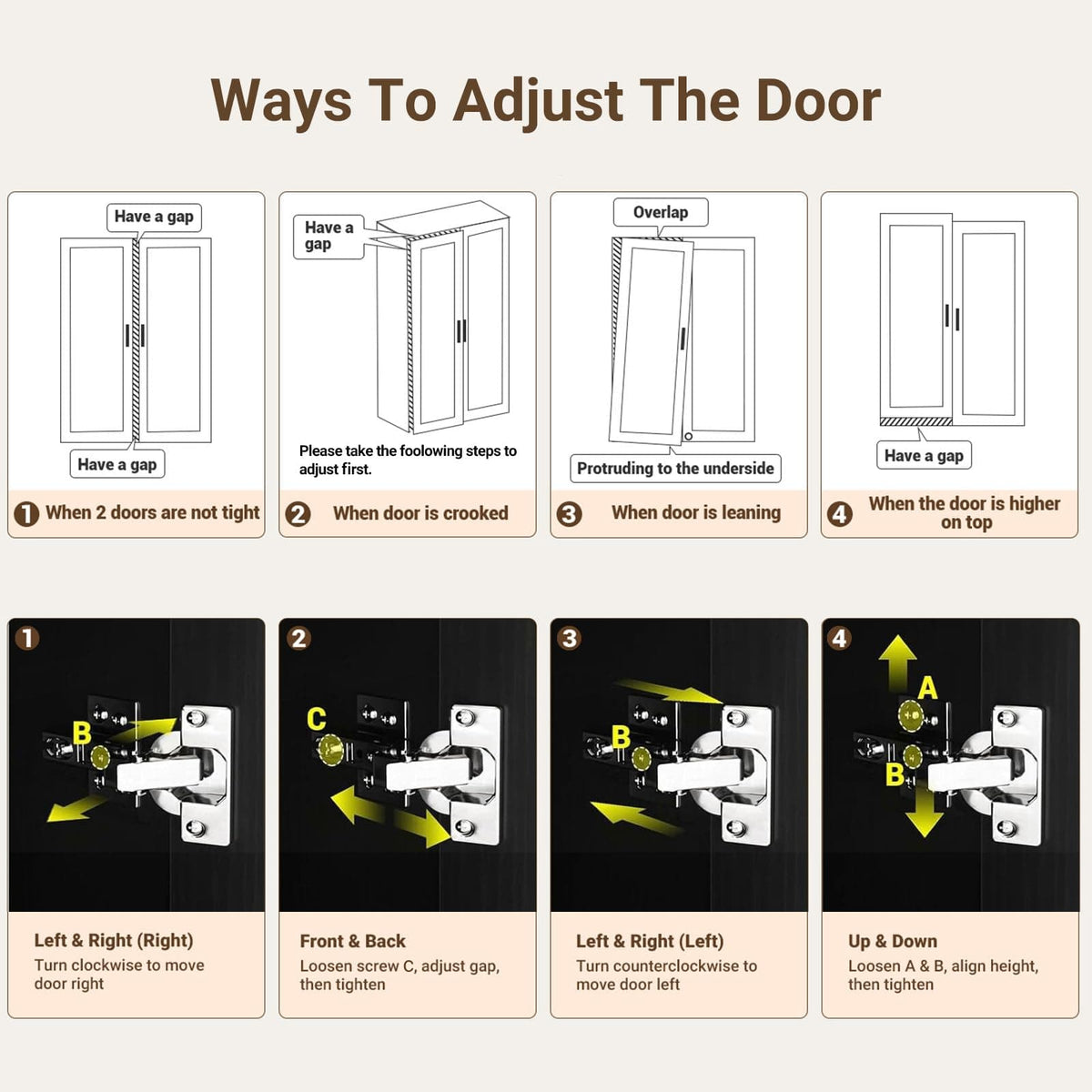 Ways To Adjust The Door

Have a gap

Have a gap

1 When 2 doors are not tight

Have a gap

Please take the foolowing steps to adjust first.

2 When door is crooked

Overlap

Protruding to the underside

3 When door is leaning

Have a gap

4 When the door is higher on top

1

B

Left & Right (Right)
Turn clockwise to move door right

2

C

Front & Back
Loosen screw C, adjust gap, then tighten

3

B

Left & Right (Left)
Turn counterclockwise to move door left

4

A

B

Up & Down
Loosen A & B, align height, then tighten