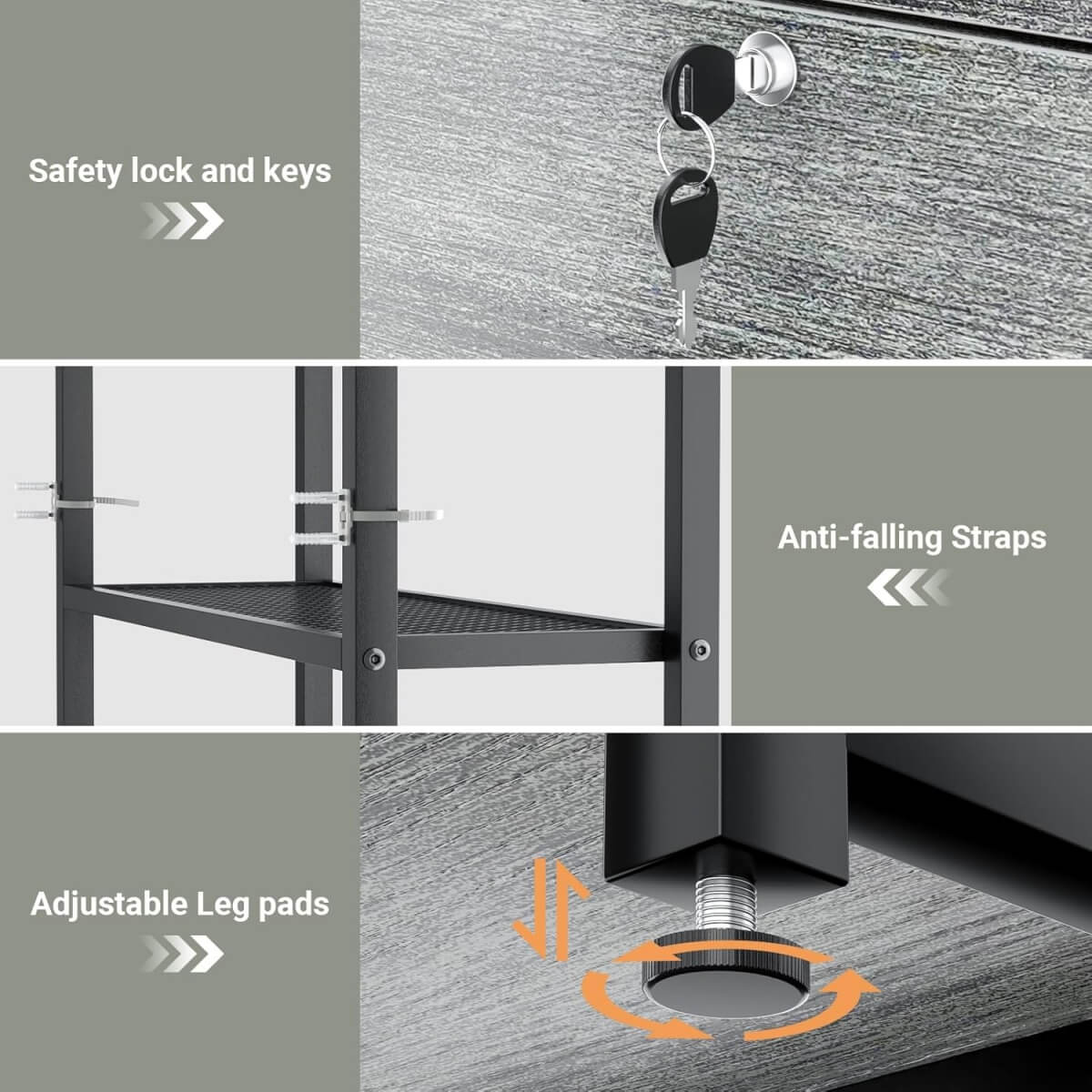 Safety lock and keys

Anti-falling Straps

Adjustable Leg pads