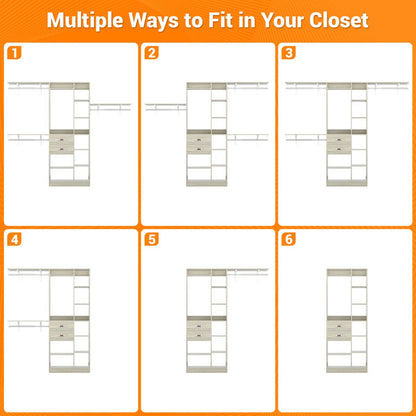 Multiple Ways to Fit in Your Closet

1

2

3

4

5

6