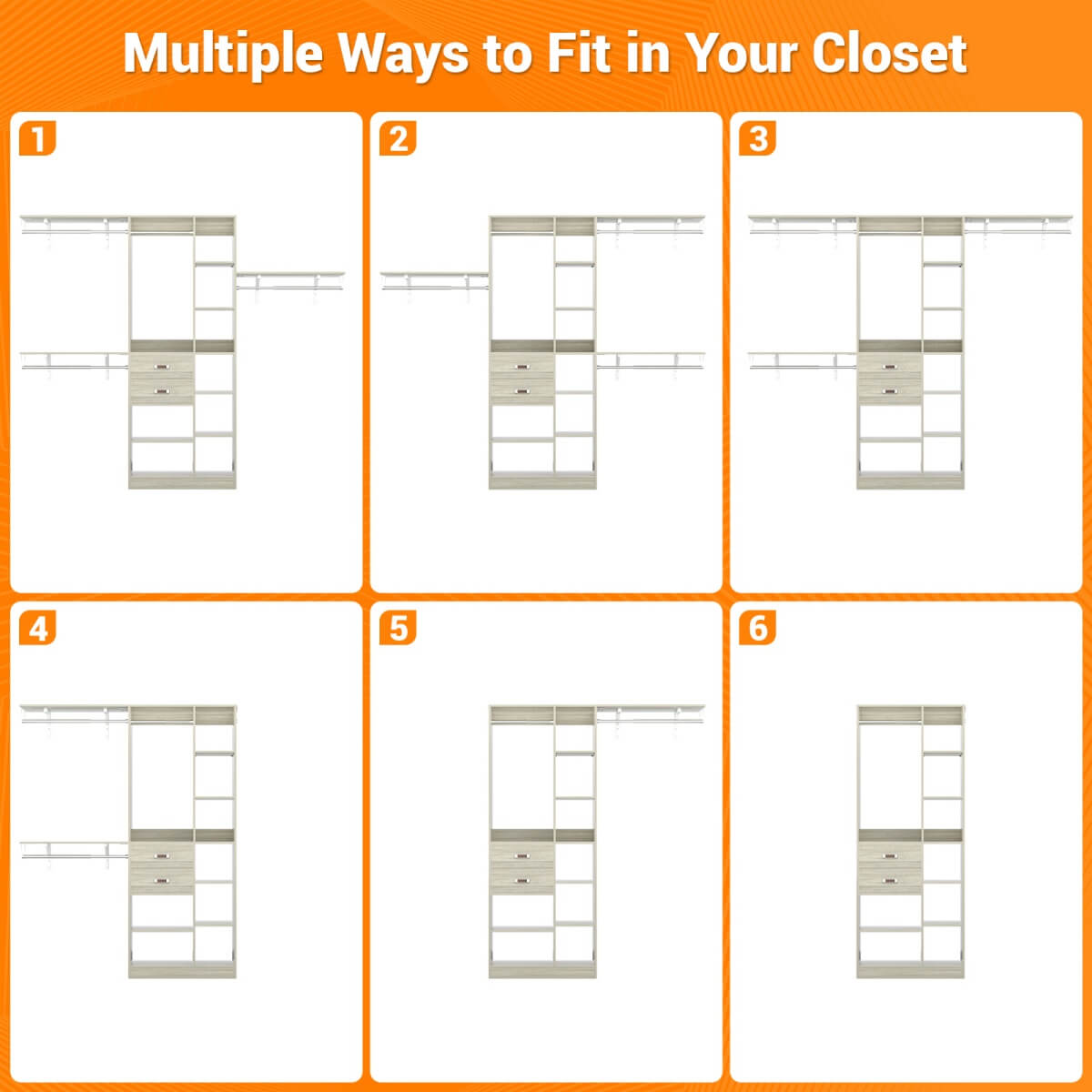 Multiple Ways to Fit in Your Closet

1

2

3

4

5

6