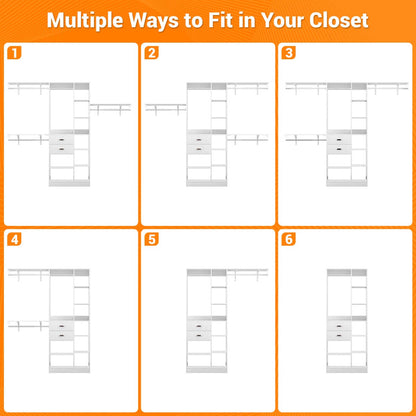 Multiple Ways to Fit in Your Closet

1

2

3

4

5

6