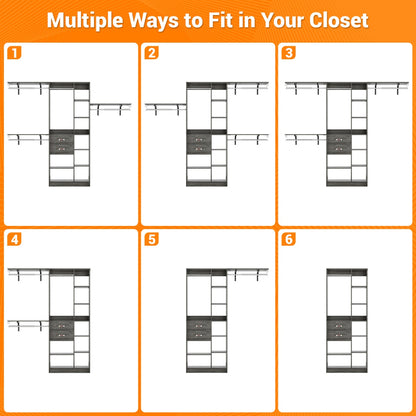 Multiple Ways to Fit in Your Closet

1

2

3

4

5

6