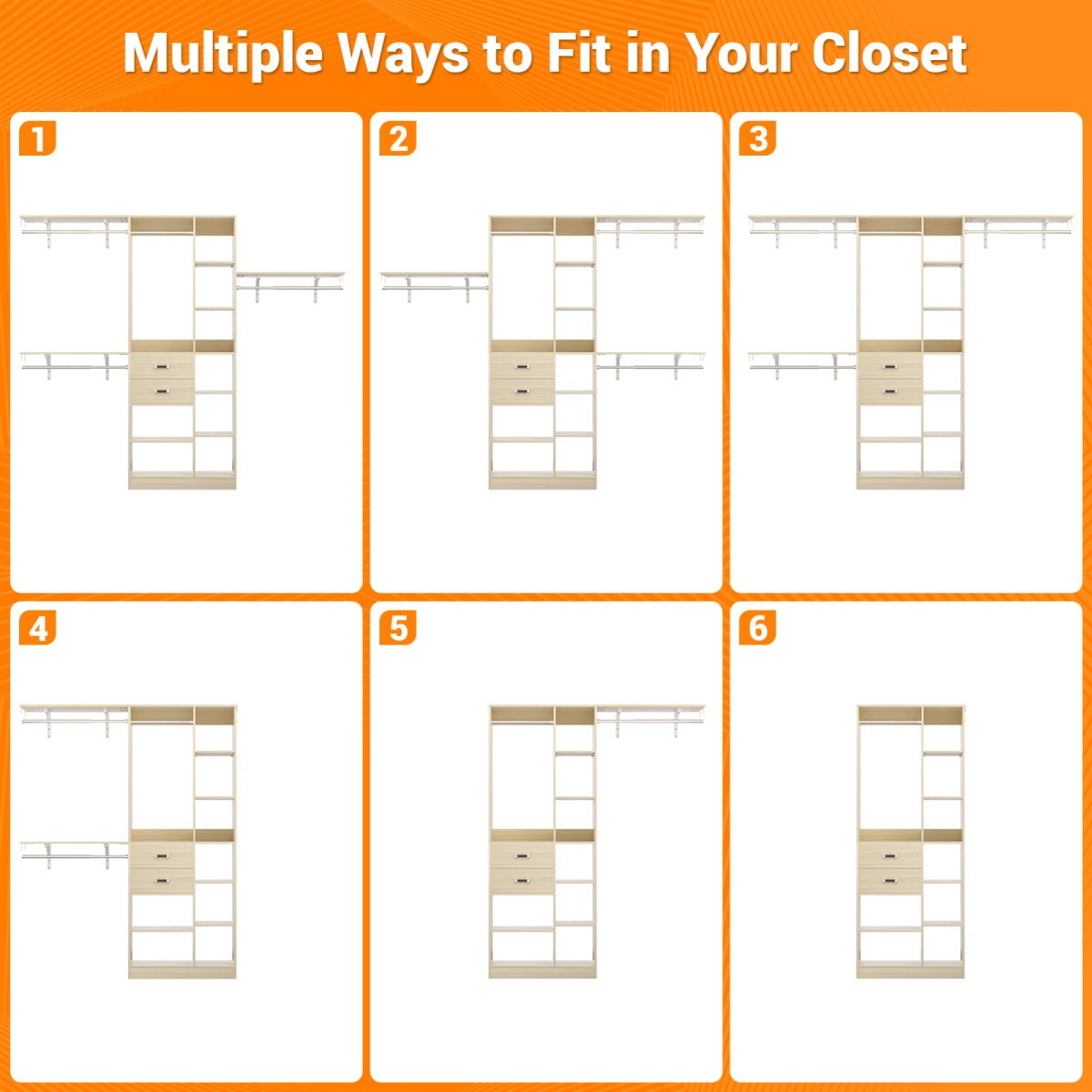 Multiple Ways to Fit in Your Closet

1

2

3

4

5

6