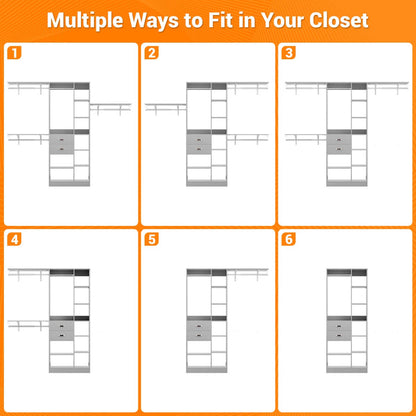 Multiple Ways to Fit in Your Closet

1

2

3

4

5

6