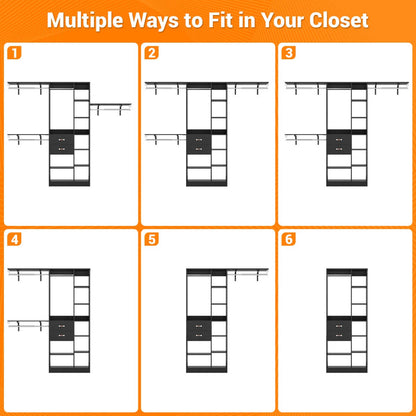 Multiple Ways to Fit in Your Closet

1

2

3

4

5

6