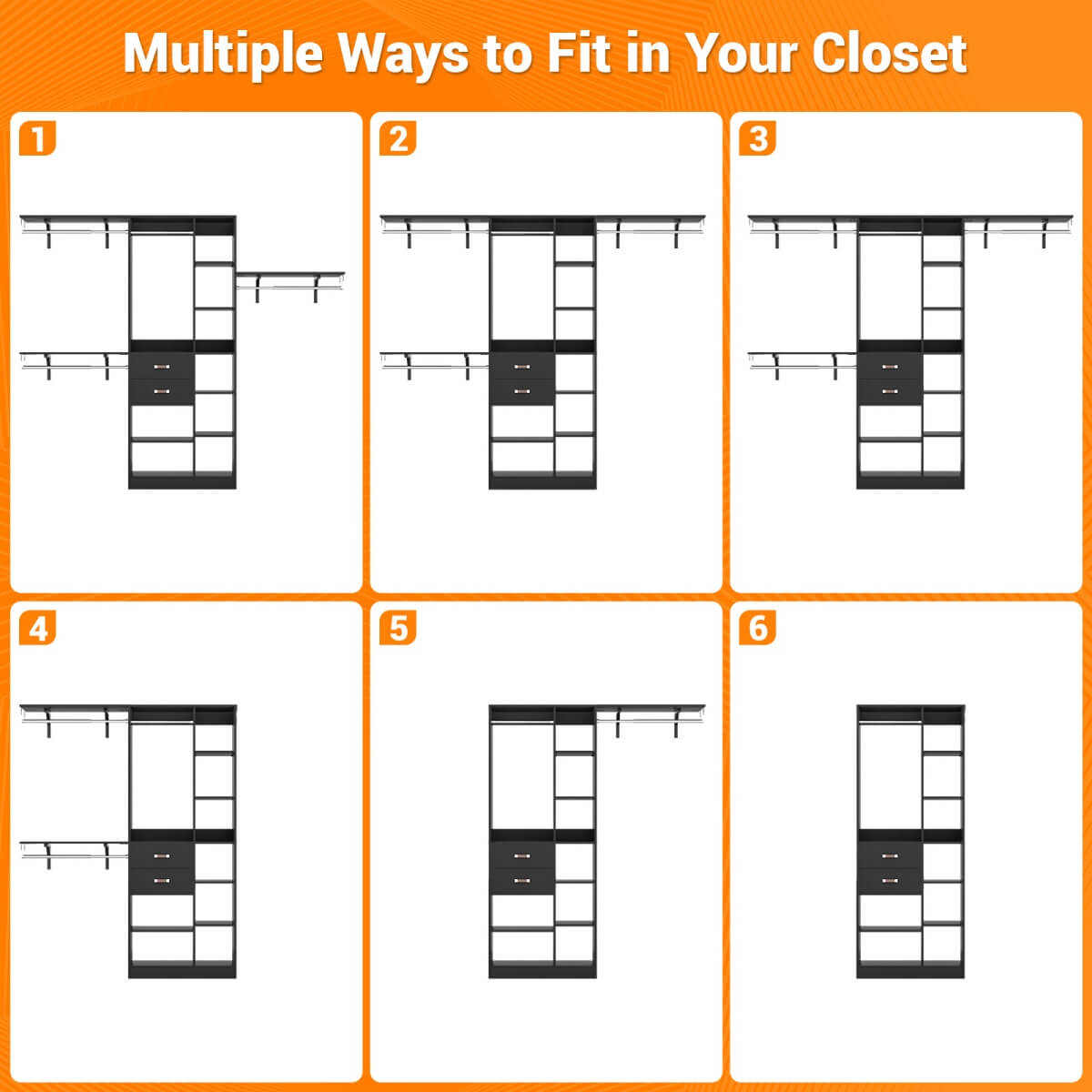 Multiple Ways to Fit in Your Closet

1

2

3

4

5

6