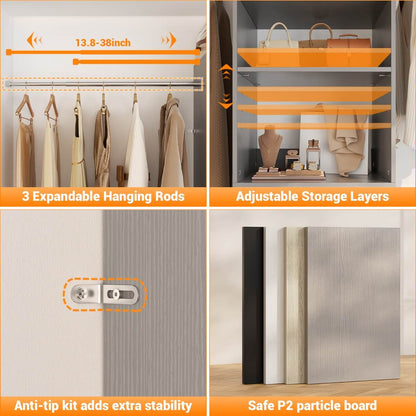 13.8-38inch

3 Expandable Hanging Rods

Adjustable Storage Layers

Anti-tip kit adds extra stability

Safe P2 particle board