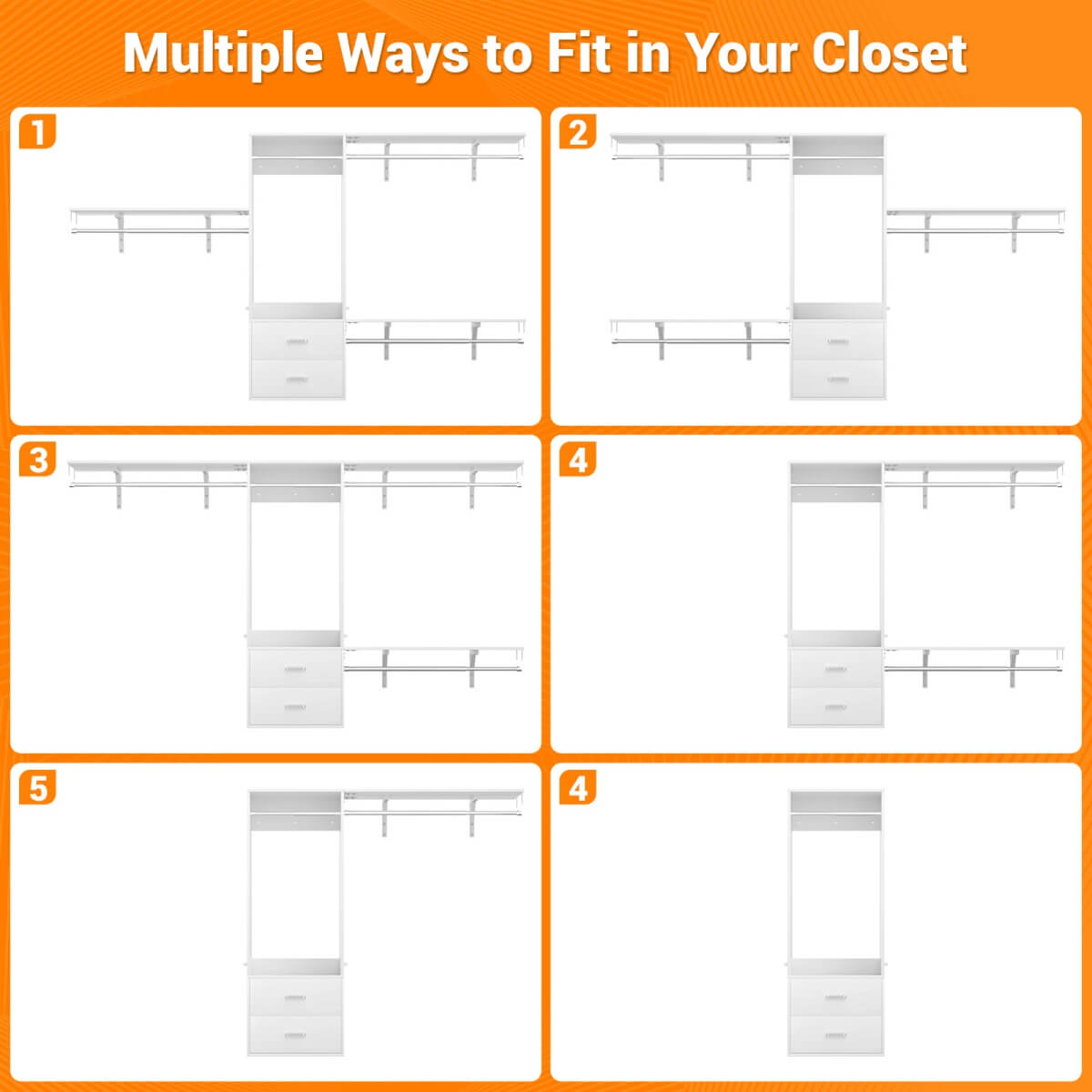 Multiple Ways to Fit in Your Closet

1

2

3

4

5

4