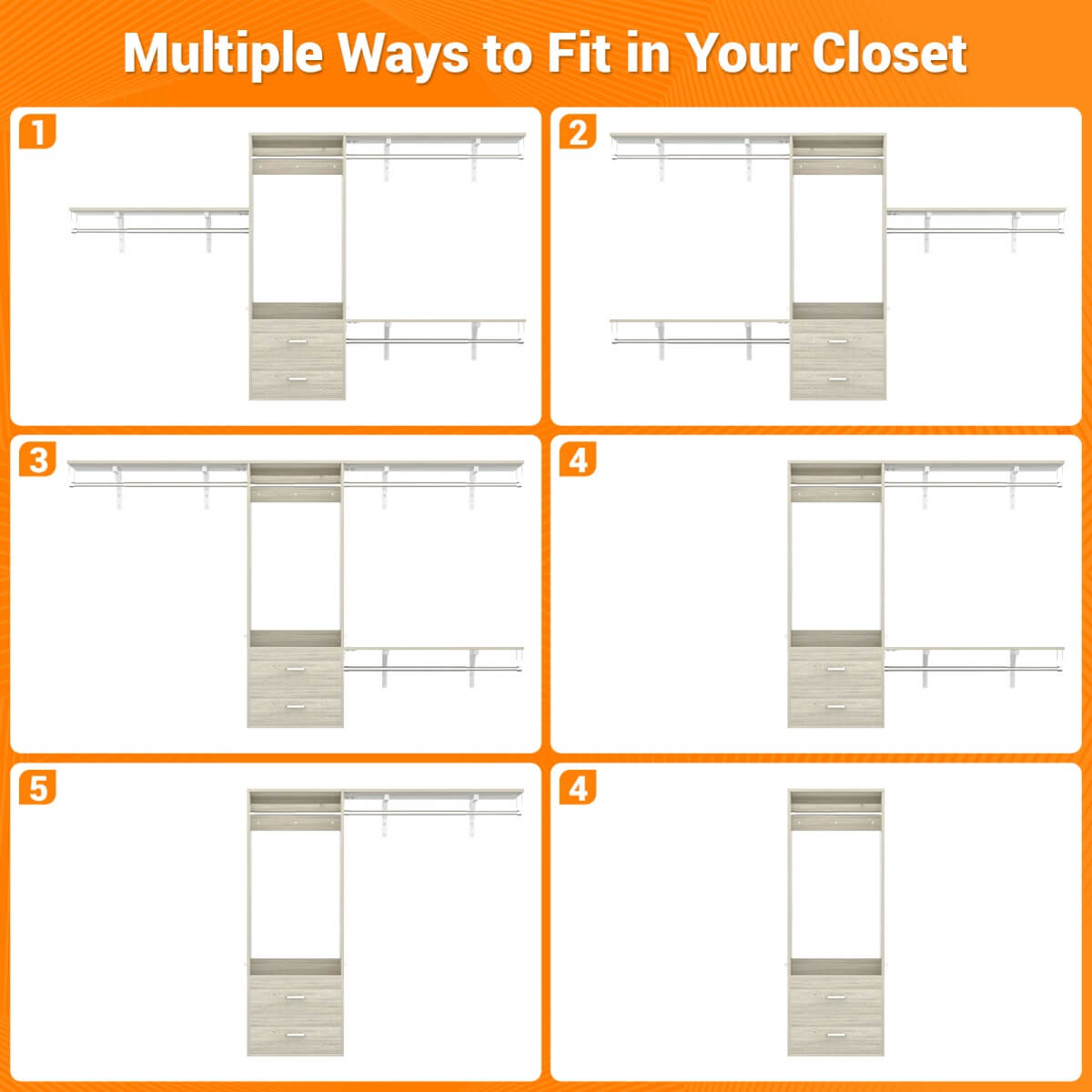 Multiple Ways to Fit in Your Closet

1

2

3

4

5

4