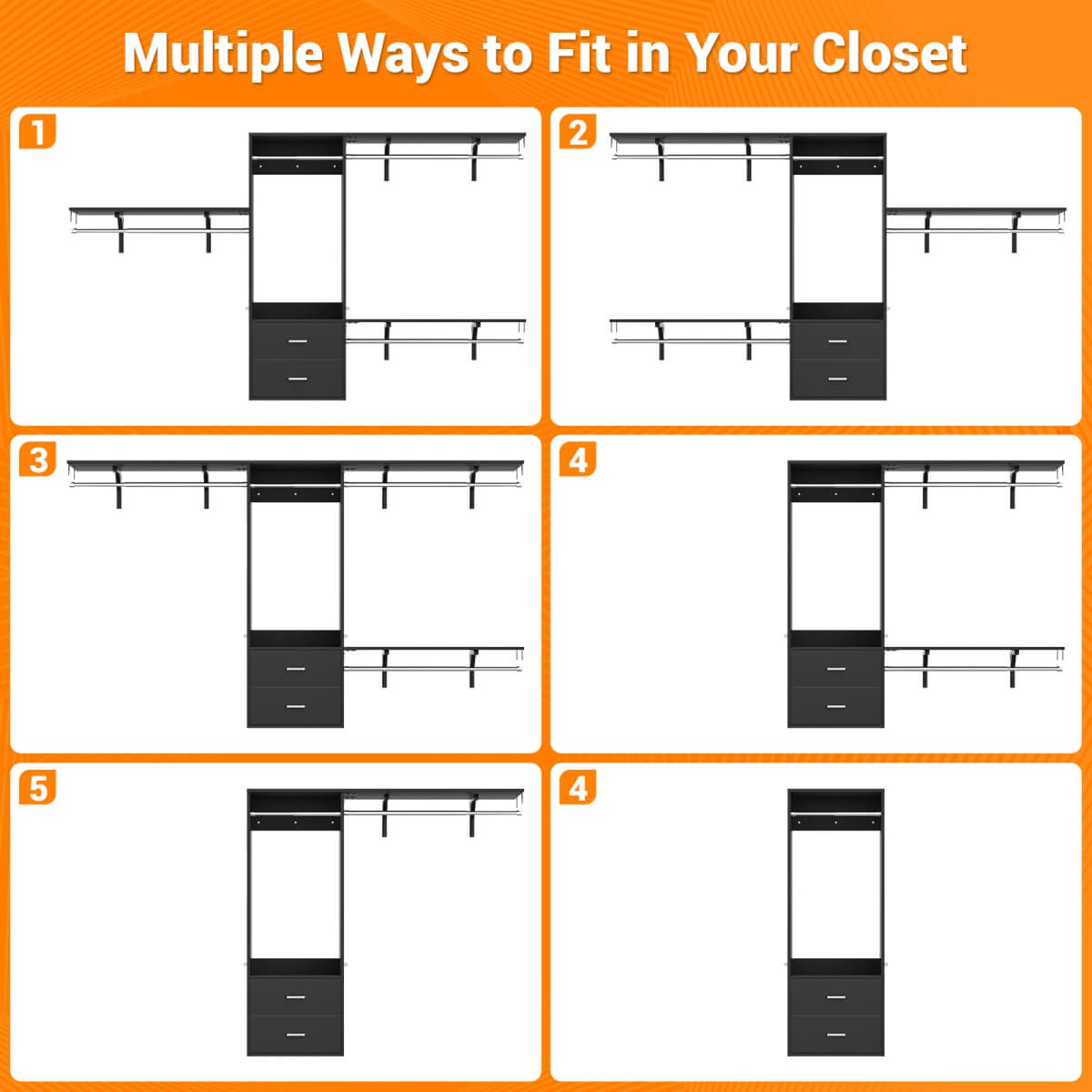 Multiple Ways to Fit in Your Closet

1

2

3

4

5

4