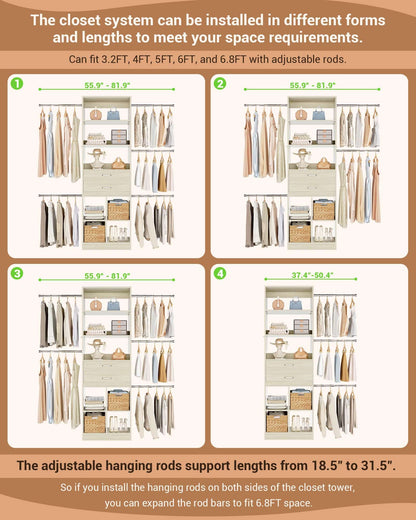 The closet system can be installed in different forms and lengths to meet your space requirements.

Can fit 3.2FT, 4FT, 5FT, 6FT, and 6.8FT with adjustable rods.

1

55.9" - 81.9"

2

55.9" - 81.9"

3

55.9" - 81.9"

4

37.4"-50.4"

The adjustable hanging rods support lengths from 18.5" to 31.5".

So if you install the hanging rods on both sides of the closet tower, you can expand the rod bars to fit 6.8FT space.