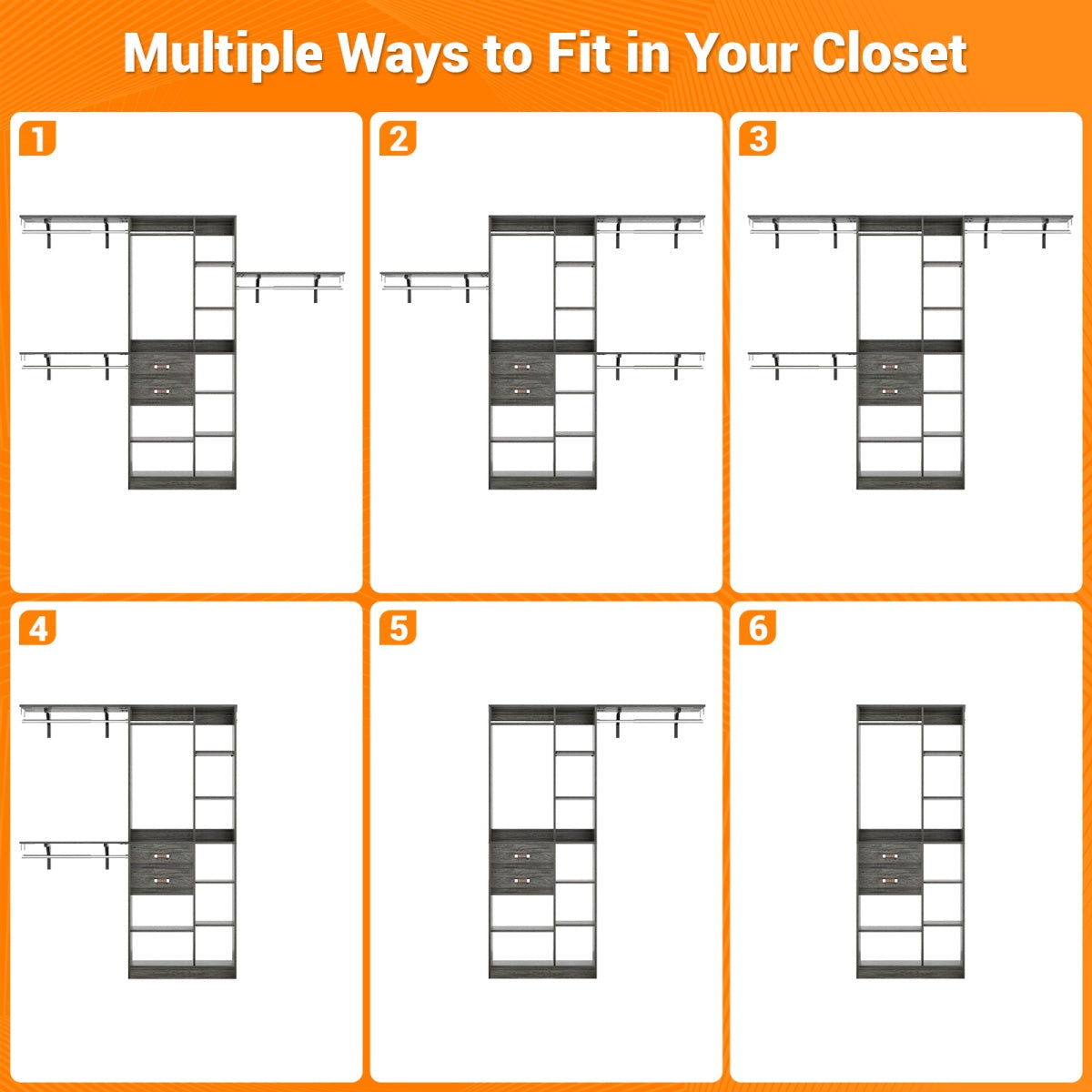 Multiple Ways to Fit in Your Closet

1

2

3

4

5

6