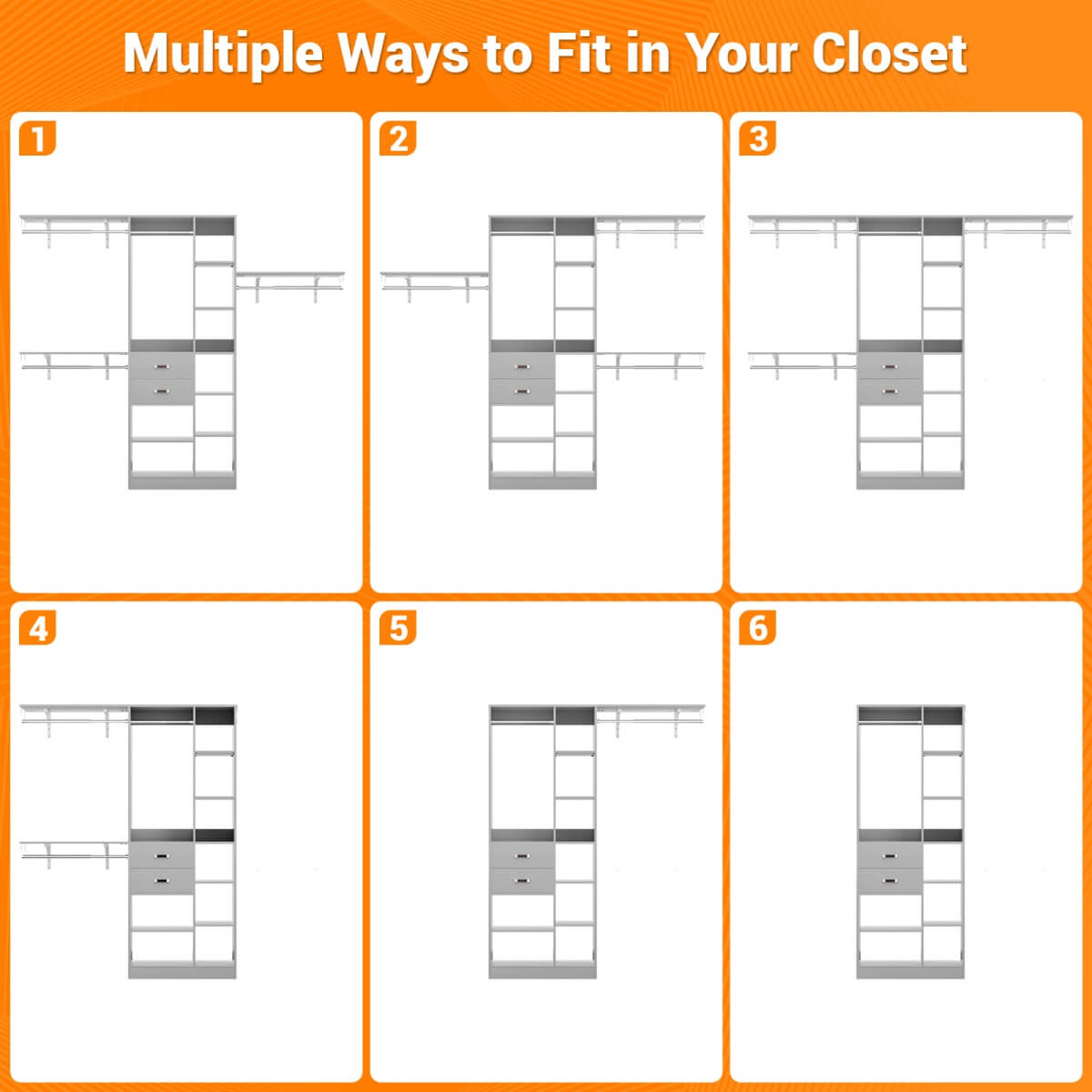 Multiple Ways to Fit in Your Closet

1

2

3

4

5

6