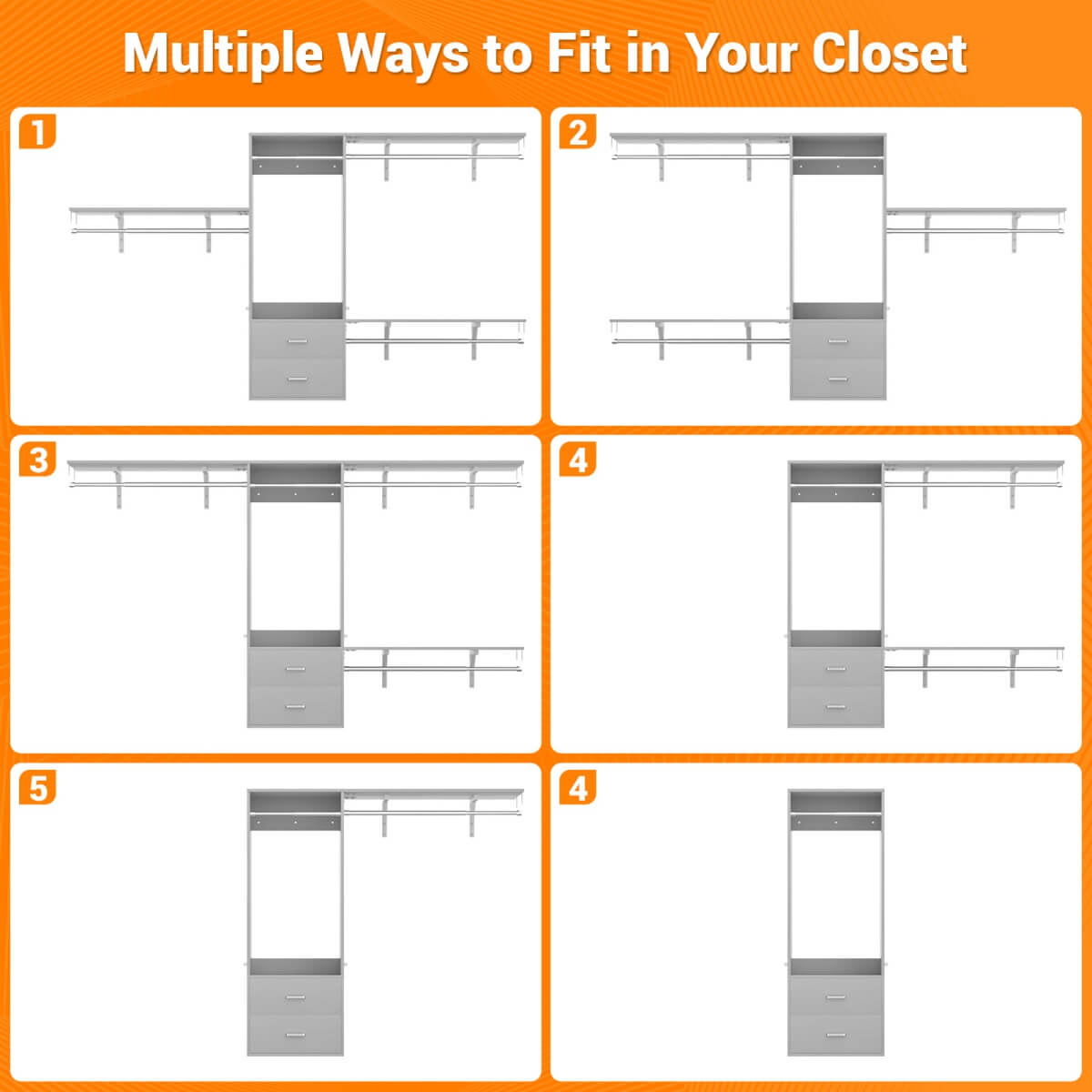 Multiple Ways to Fit in Your Closet

1

2

3

4

5

4